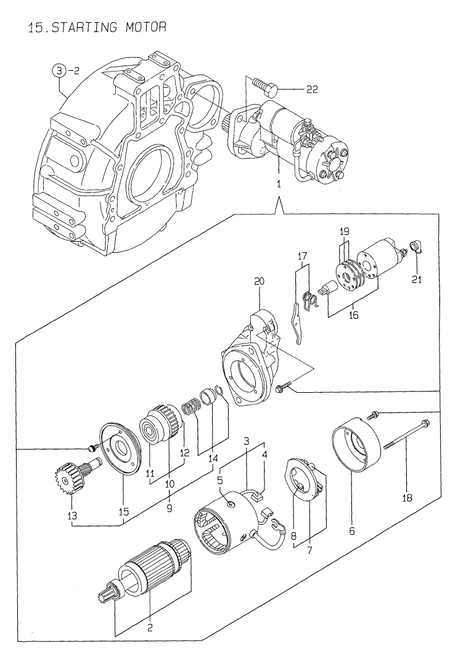 15.STARTING MOTOR

3 -2

22

1

19

17

21

20

16

3

4

5

12

14

11

10

9

13

15

8

7

6

18

2