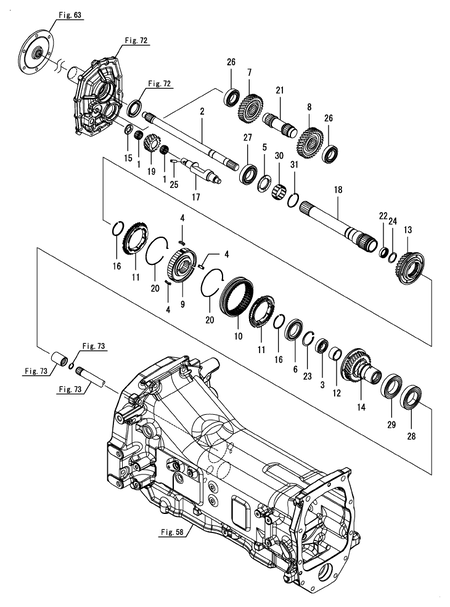 Fig. 63
Fig. 72
Fig. 72
26
7
21
8
26
2
27
5
30
31
15
1
19
1
25
17
18
22
24
13
4
4
16
11
20
4
9
20
10
11
16
6
23
3
12
14
29
28
Fig. 73
Fig. 73
Fig. 73
Fig. 58