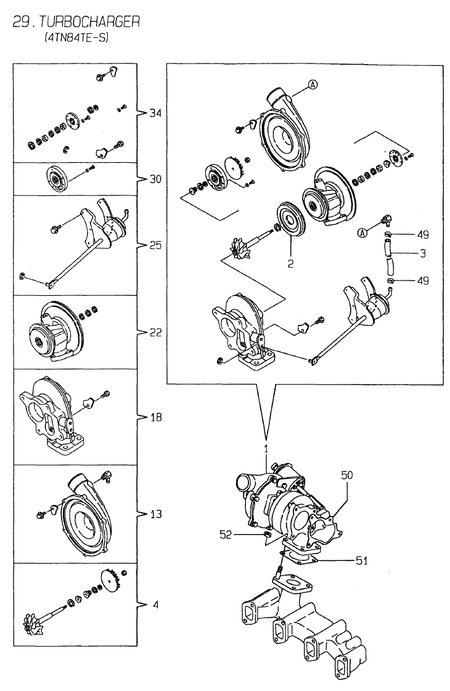 29. TURBOCHARGER
(4TN84TE-S)

34
30
25
22
18
13
4

A
A
49
3
49
2
1
50
52
51