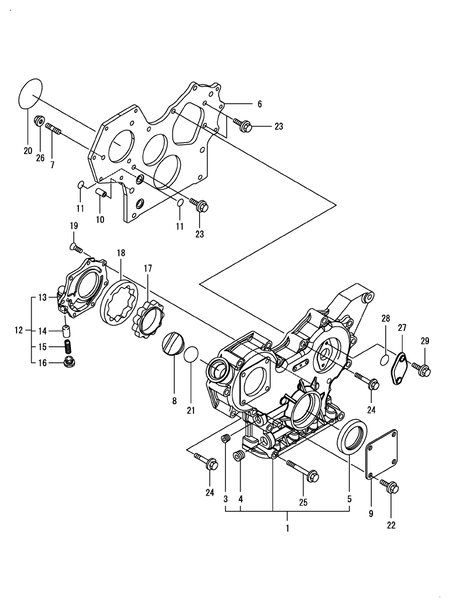 6
23
20
26
7
11
10
11
23
19
18
17
13
12
14
15
16
28
27
29
8
21
24
24
3
4
25
5
9
22
1