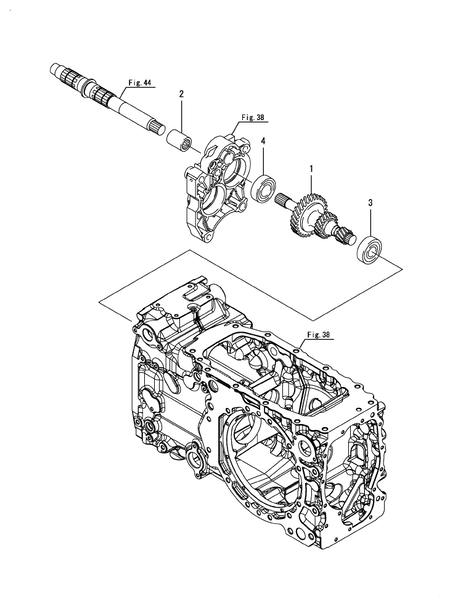 Fig. 44
2
Fig. 38
4
1
3
Fig. 38