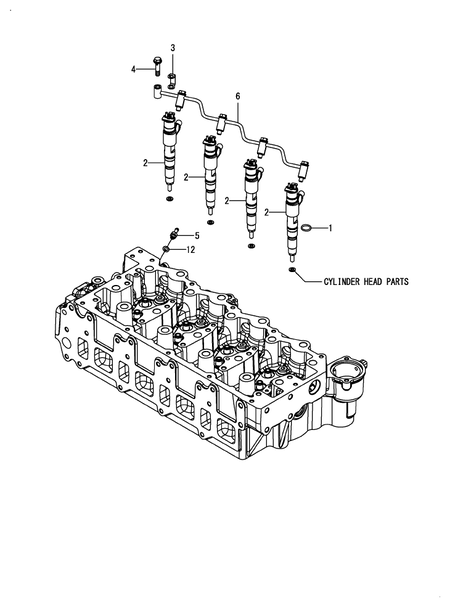 3
4
6
2
2
2
2
1
5
12
CYLINDER HEAD PARTS