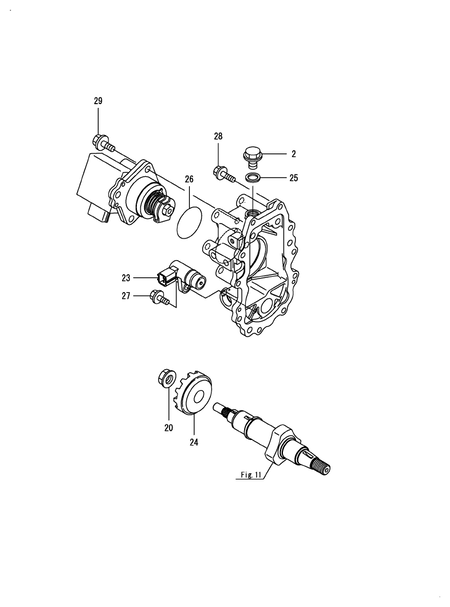 29

28

2

25

26

23

27

20

24

Fig 11