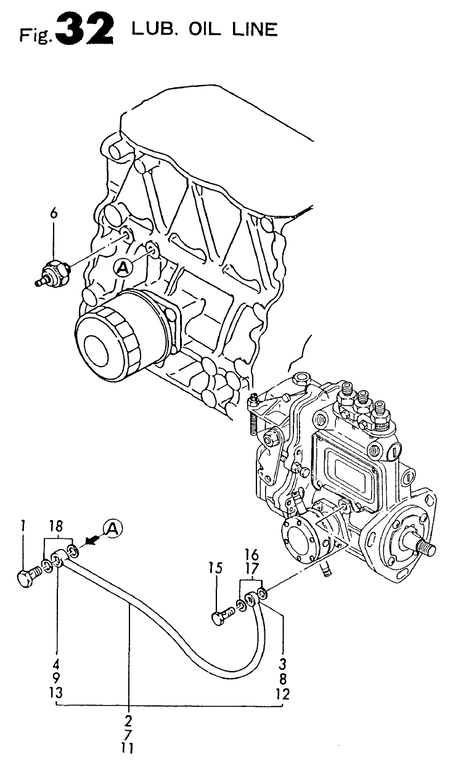 Fig. 32 LUB. OIL LINE

6

A

1
18
A

15
16
17

4
9
13

3
8
12

2
7
11