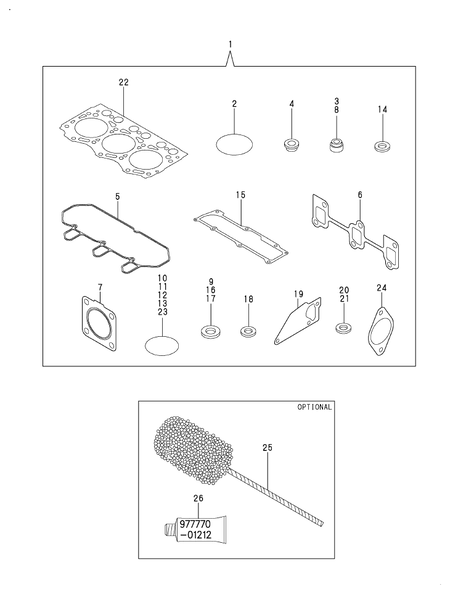 1
22
2
4
3
8
14
5
15
6
7
10
11
12
13
23
9
16
17
18
19
20
21
24
OPTIONAL
25
26
977770
-01212