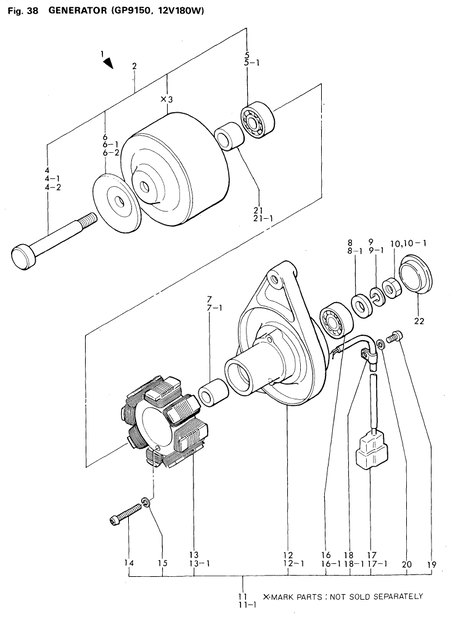 Fig. 38 GENERATOR (GP9150, 12V180W)

1
2
×3
5
5-1
6
6-1
6-2
4
4-1
4-2
21
21-1
8
8-1
9
9-1
10,10-1
22
7
7-1
14
15
13
13-1
12
12-1
16
16-1
18
18-1
17
17-1
20
19
11
11-1
×-MARK PARTS : NOT SOLD SEPARATELY