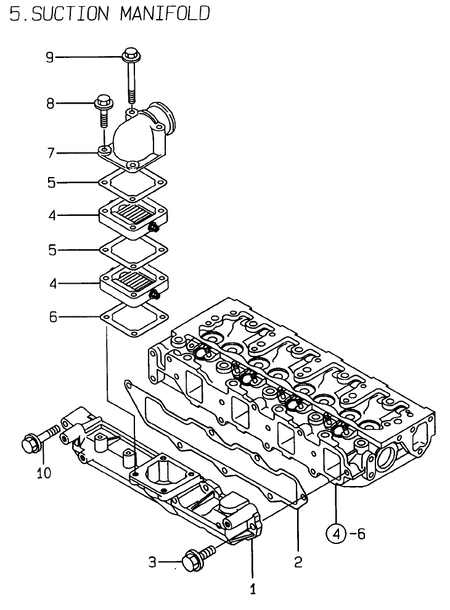 5.SUCTION MANIFOLD

9
8
7
5
4
5
4
6
10
3
1
2
4 -6