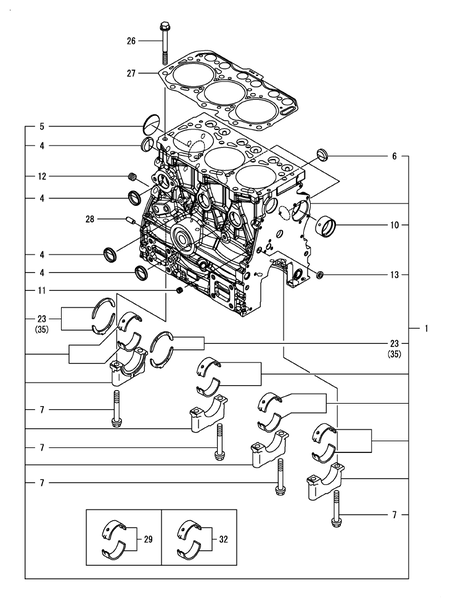 26
27
5
4
12
4
28
4
4
11
23
(35)
6
10
13
1
23
(35)
7
7
7
7
29
32