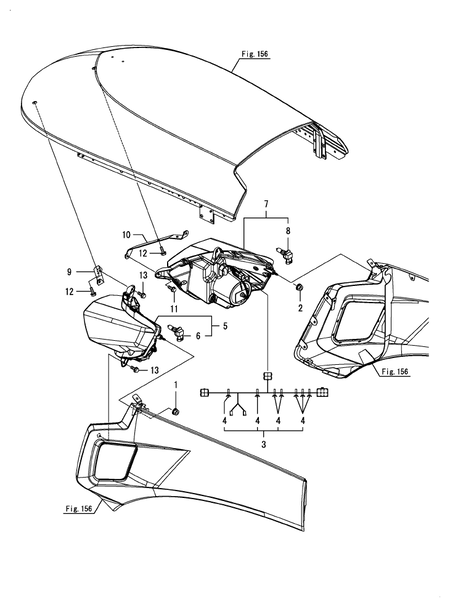 Fig. 156

7

8

10

12

9

13

12

11

2

5

6

13

Fig. 156

1

4 4 4 4

3

Fig. 156