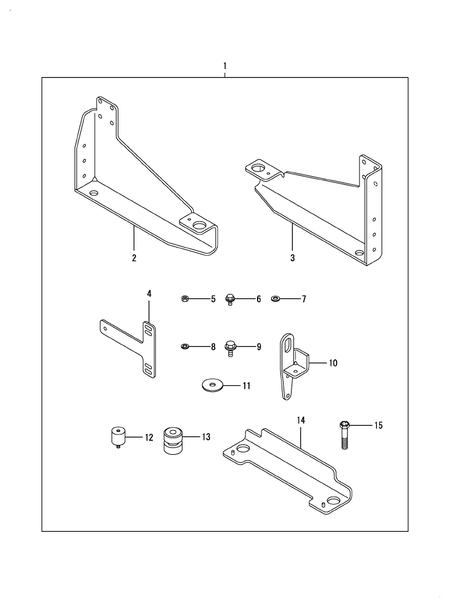 1
2
3
4
5
6
7
8
9
10
11
12
13
14
15