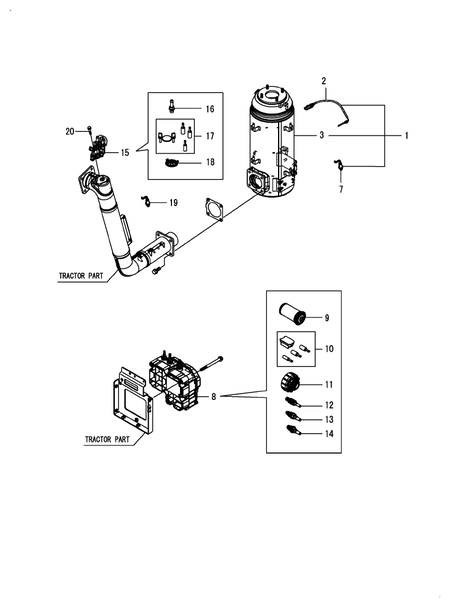 2
16
20
17
3
1
15
18
7
19
TRACTOR PART
9
10
11
8
12
13
14
TRACTOR PART