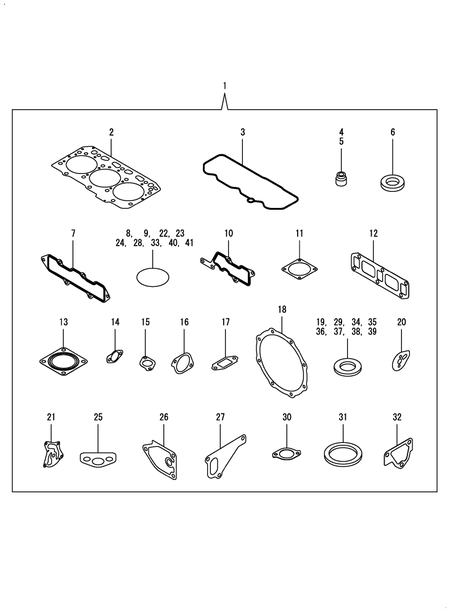 1

2

3

4
5

6

7

8, 9, 22, 23
24, 28, 33, 40, 41

10

11

12

13

14

15

16

17

18

19, 29, 34, 35
36, 37, 38, 39

20

21

25

26

27

30

31

32