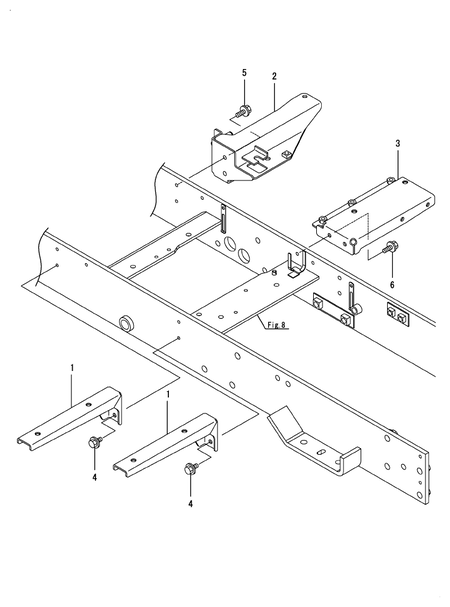 5
2
3
6
Fig.8
1
1
4
4