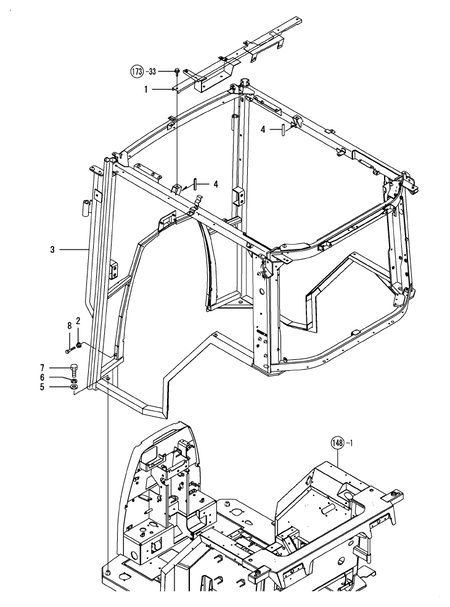 173 -33
1
4
4
3
8
2
7
6
5
148 -1