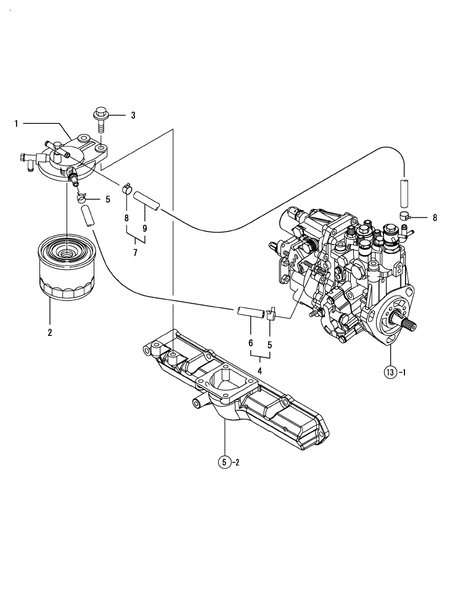 1
3
5
8
9
7
8
2
6
5
4
13 -1
5 -2