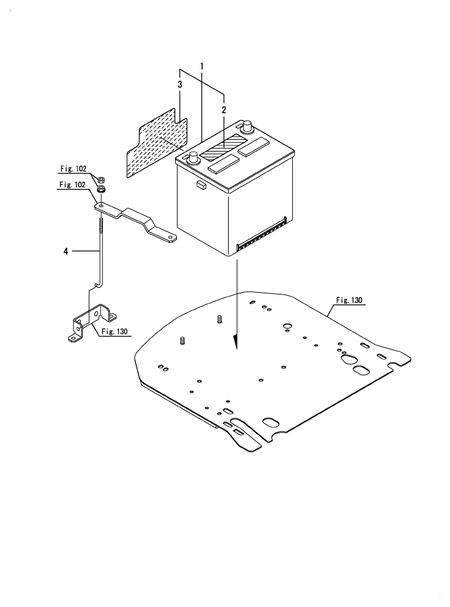 1
3
2
Fig. 102
Fig. 102
4
Fig. 130
Fig. 130