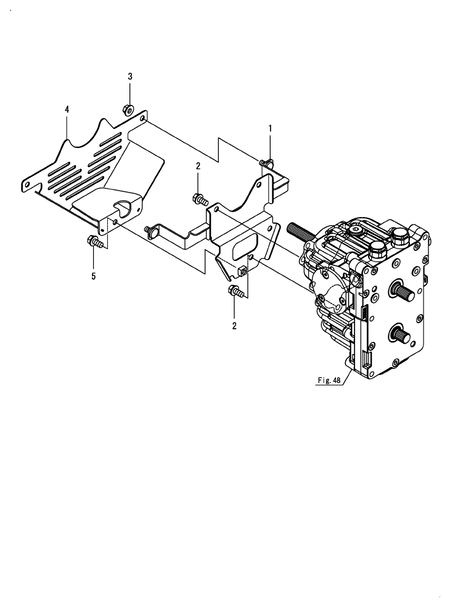 3
4
1
2
5
2
Fig. 48