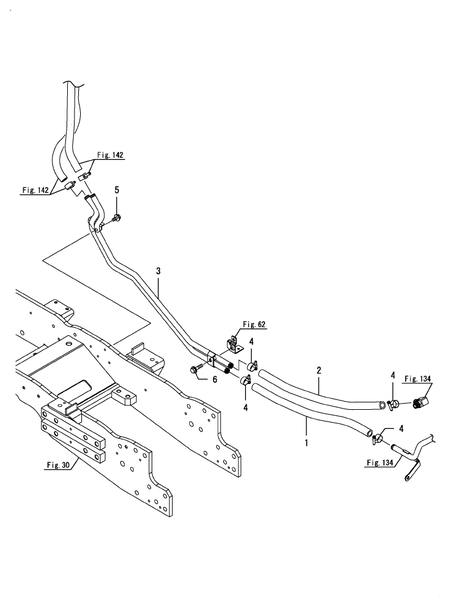 Fig. 142
Fig. 142
5
3
Fig. 62
4
6
4
2
4
Fig. 134
1
4
Fig. 134
Fig. 30