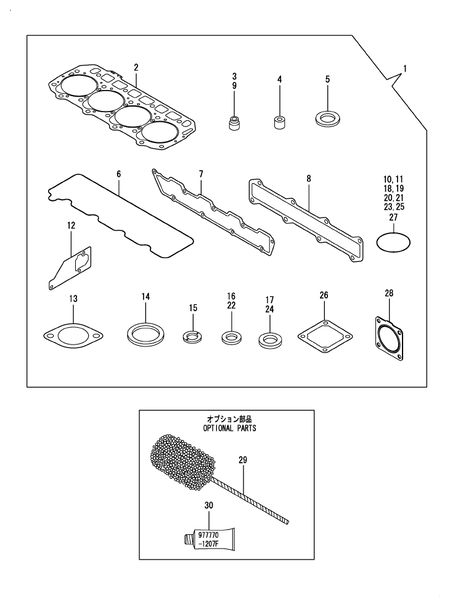 1

2

3
9

4

5

6

7

8

10, 11
18, 19
20, 21
23, 25
27

12

13

14

15

16
22

17
24

26

28

オプション部品
OPTIONAL PARTS

29

30

977770
-1207F