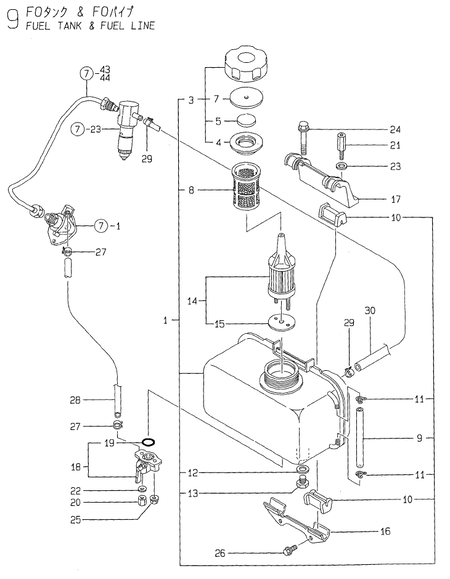 9 FOタンク & FOパイプ
FUEL TANK & FUEL LINE

7 - 43
44
7 - 23
29
7 - 1
27
3
7
5
4
8
24
21
23
17
10
14
15
1
29
30
28
27
19
18
22
20
25
12
13
11
9
11
10
16
26