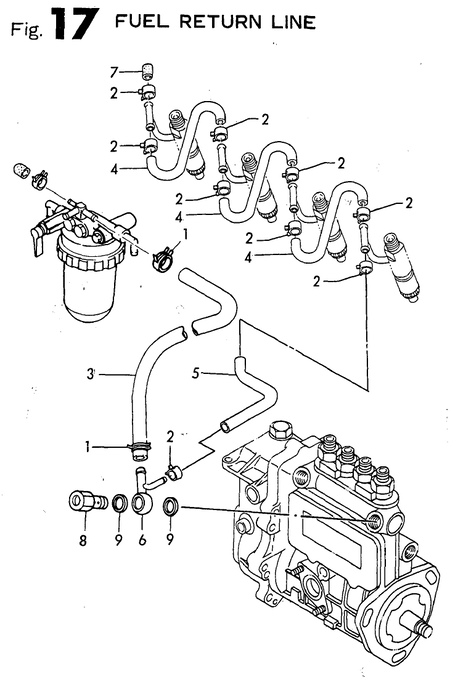 Fig. 17 FUEL RETURN LINE

7
2
2
2
4
2
2
4
2
2
4
2
1
3
5
1
2
8
9
6
9