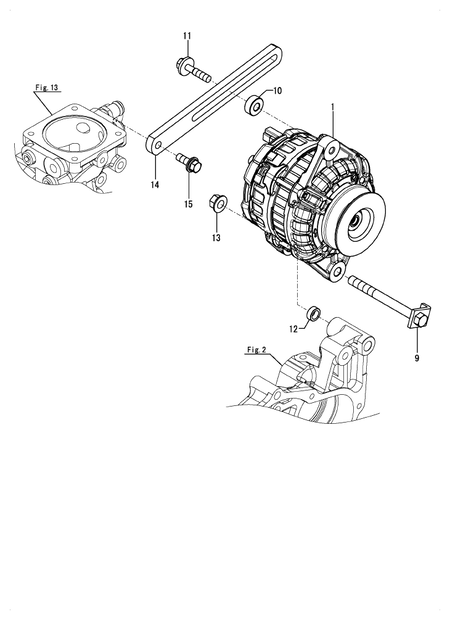 11
Fig. 13
10
1
14
15
13
12
9
Fig. 2