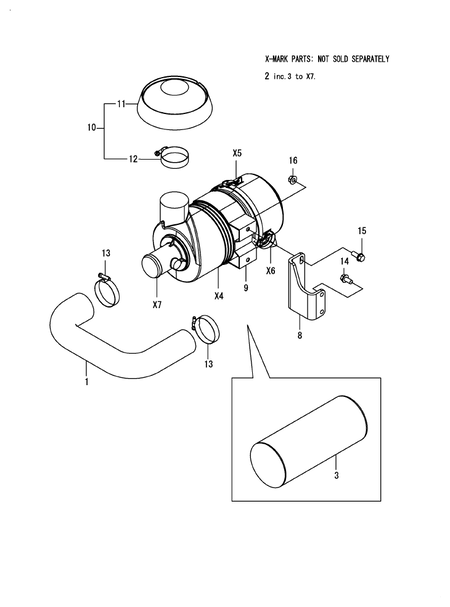 X-MARK PARTS: NOT SOLD SEPARATELY

2 inc.3 to X7.

11
10
12
X5
16
15
14
13
X6
9
X4
X7
8
13
1
3