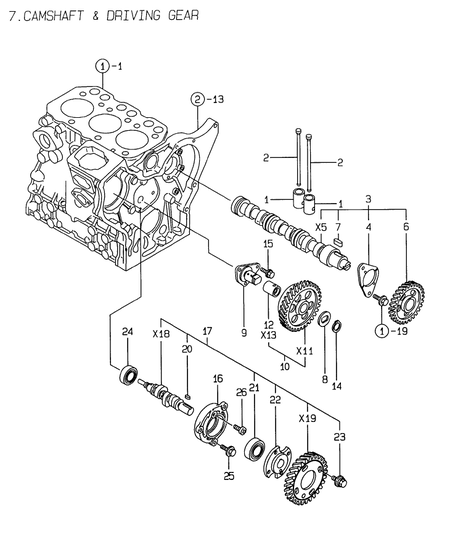 7.CAMSHAFT & DRIVING GEAR

①-1
②-13
2
2
1
1
3
X5
7
4
6
15
9
12
X13
X11
10
8
14
①-19
24
X18
20
17
16
26
21
22
X19
23
25