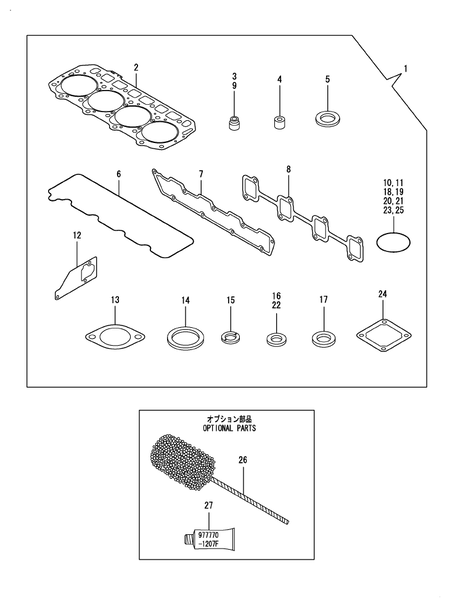 1
2
3
9
4
5
6
7
8
10, 11
18, 19
20, 21
23, 25
12
13
14
15
16
22
17
24

オプション部品
OPTIONAL PARTS
26
27
977770
-1207F