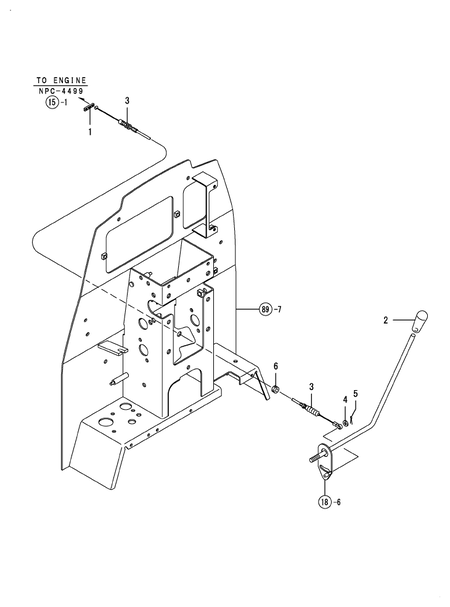 TO ENGINE
NPC-4499
15 -1

3

1

89 -7

2

6

3

4

5

18 -6