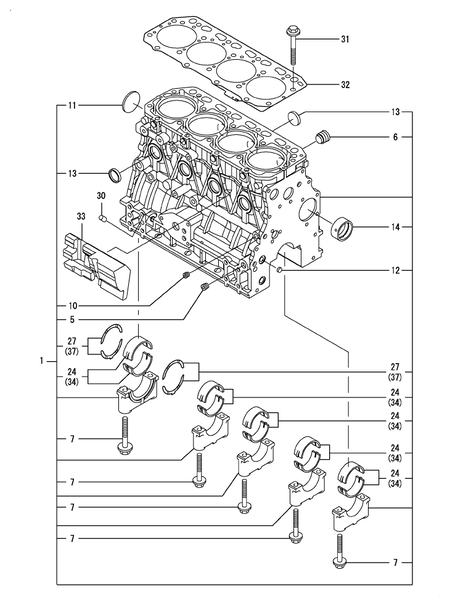 31
32
11
13
6
13
30
33
14
12
10
5
27
(37)
1
24
(34)
27
(37)
24
(34)
24
(34)
7
24
(34)
7
24
(34)
7
7
7