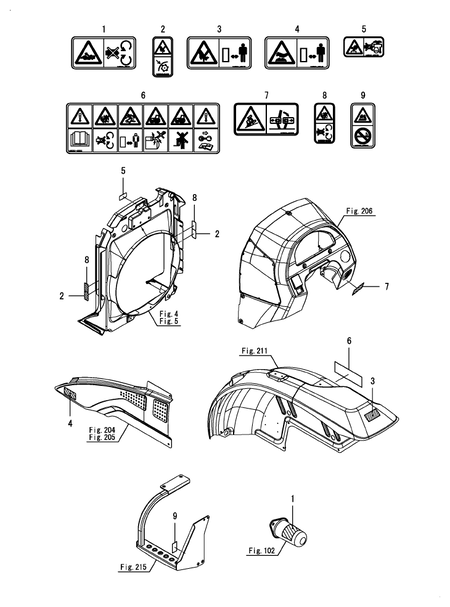 1
2
3
4
5
6
7
8
9

5
8
2
8
2
Fig. 4
Fig. 5

Fig. 206
7

Fig. 211
6
3

4
Fig. 204
Fig. 205

9
Fig. 215

1
Fig. 102