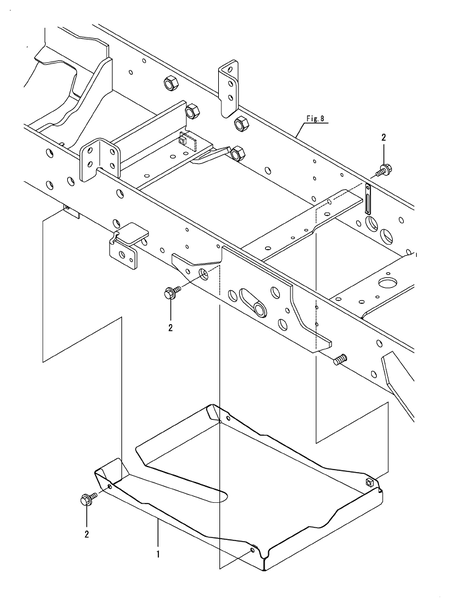 Fig. 8

2

2

2

1