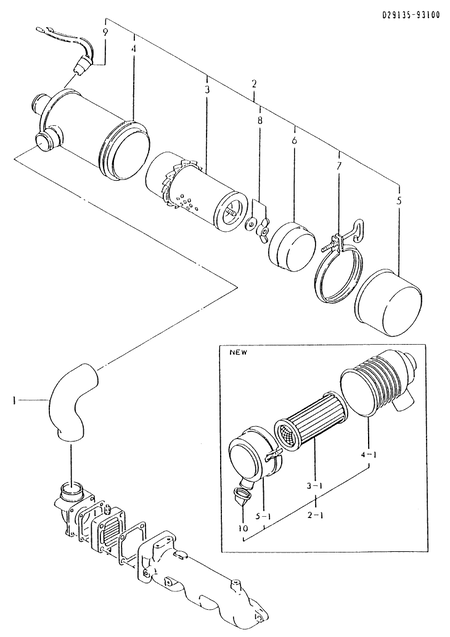 D29135-93100

9
4
3
2
8
6
7
5

1

NEW

4-1
3-1
5-1
2-1
10