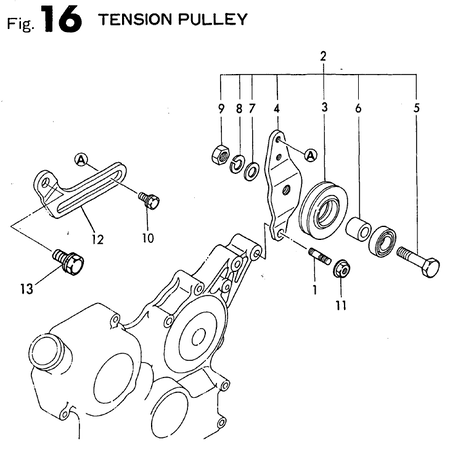 Fig. 16 TENSION PULLEY

2
9 8 7 4 3 6 5
A
A
12
10
13
1
11