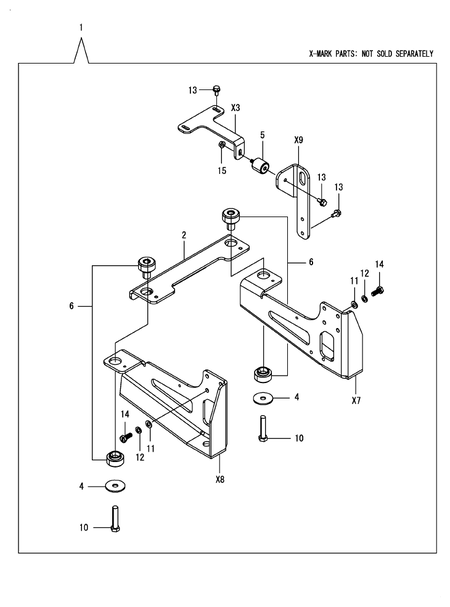 1

X-MARK PARTS: NOT SOLD SEPARATELY

13
X3
5
X9
15
13
13
2
6
14
11
12
6
X7
4
10
14
12
11
X8
4
10