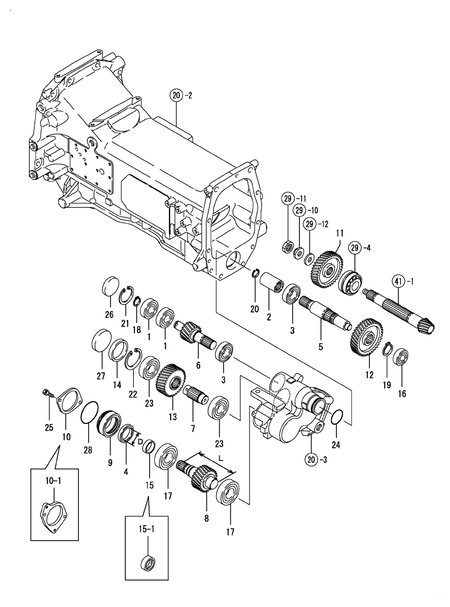 20 -2
29 -11
29 -10
29 -12
11
29 -4
41 -1
26
21
18
1
1
20
2
3
5
6
3
12
19
16
27
14
22
23
13
7
23
24
20 -3
25
10
28
9
4
D
15
17
L
8
17
10-1
15-1