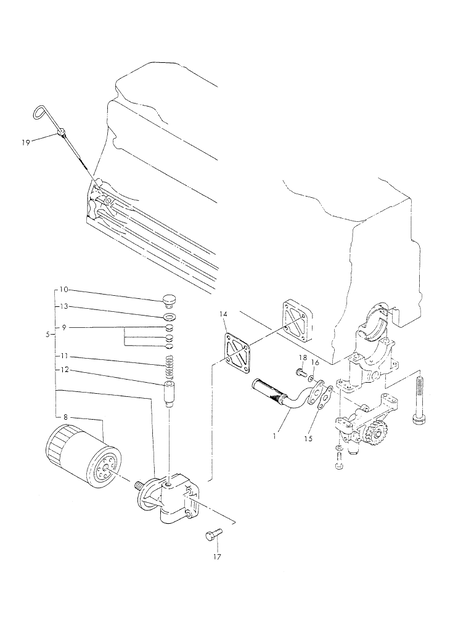 19
10
13
9
5
11
12
8
14
18
16
1
15
17