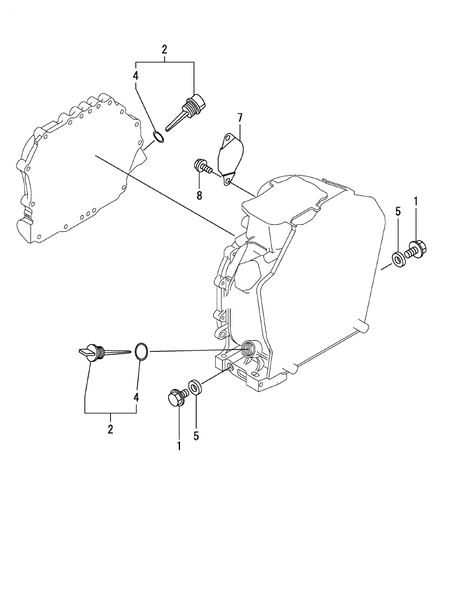 2
4
7
8
5
1
4
2
1
5