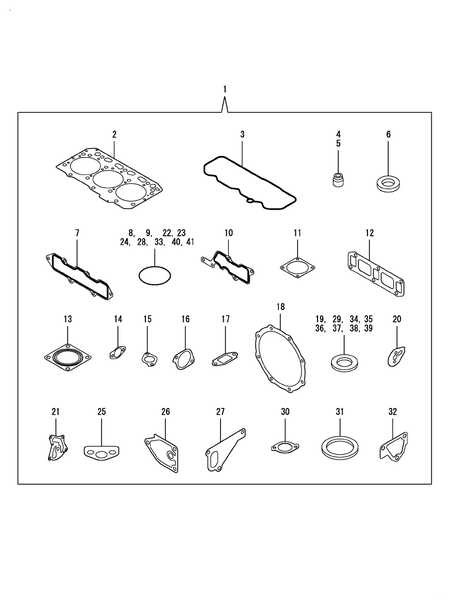 1

2

3

4
5

6

7

8, 9, 22, 23
24, 28, 33, 40, 41

10

11

12

13

14

15

16

17

18

19, 29, 34, 35
36, 37, 38, 39

20

21

25

26

27

30

31

32