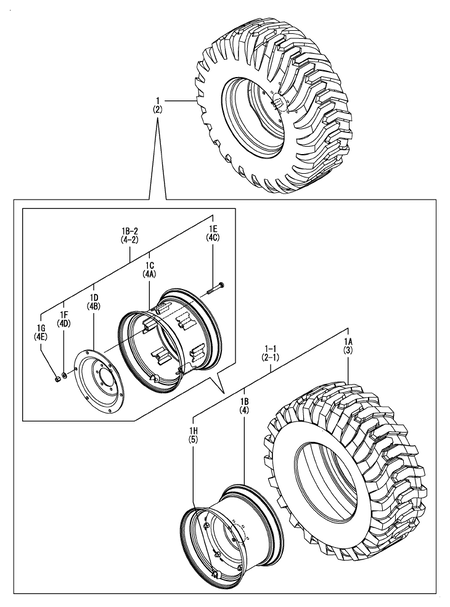 1
(2)

1B-2
(4-2)

1E
(4C)

1C
(4A)

1D
(4B)

1F
(4D)

1G
(4E)

1-1
(2-1)

1A
(3)

1B
(4)

1H
(5)