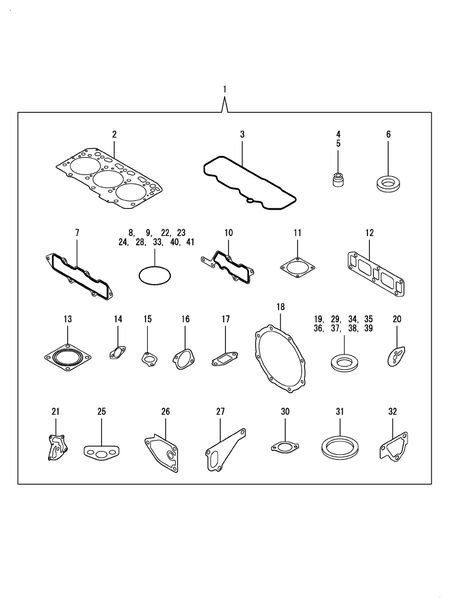 1

2

3

4
5

6

7

8, 9, 22, 23
24, 28, 33, 40, 41

10

11

12

13

14

15

16

17

18

19, 29, 34, 35
36, 37, 38, 39

20

21

25

26

27

30

31

32