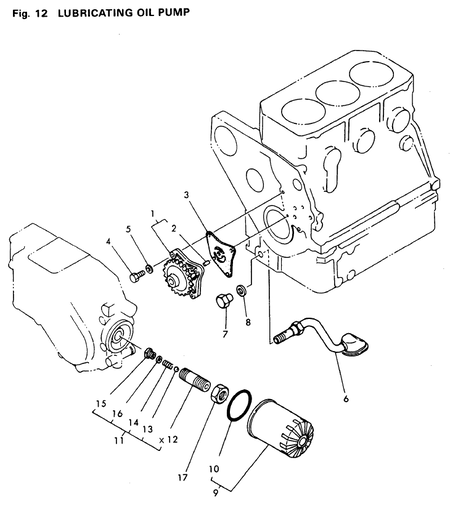 Fig. 12 LUBRICATING OIL PUMP

1
2
3
4
5
6
7
8
15
16
14
13
11
x 12
17
10
9