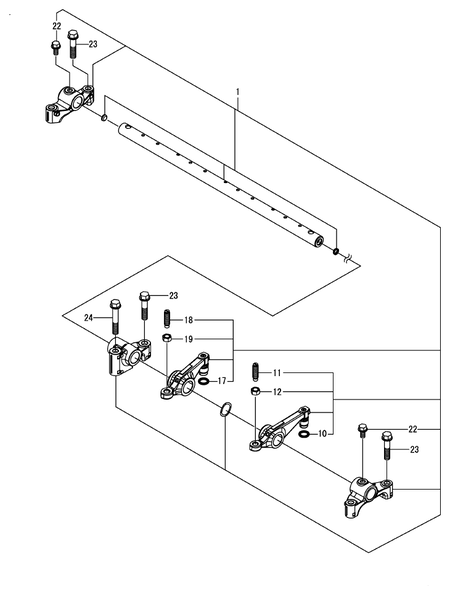 22
23
1
23
24
18
19
17
11
12
10
22
23