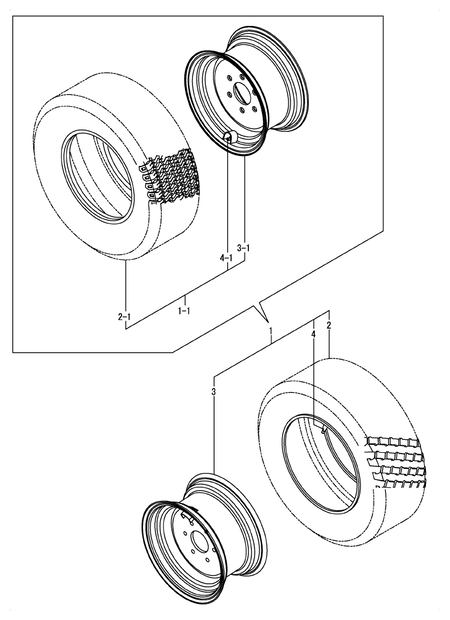 4-1
3-1
2-1
1-1
1
4
2
3