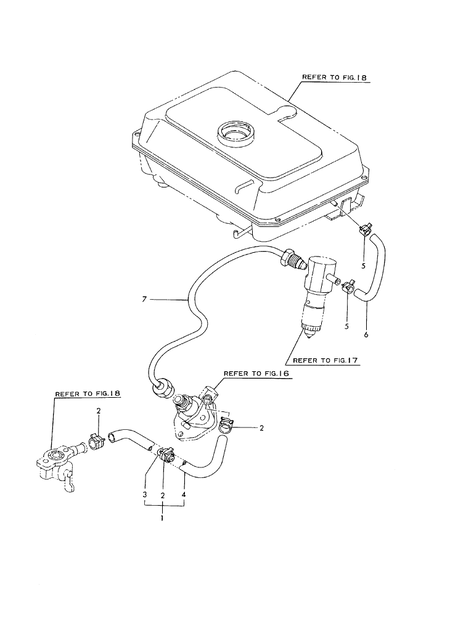 REFER TO FIG.18

5

7

5

6

REFER TO FIG.17

REFER TO FIG.16

REFER TO FIG.18

2

2

3

2

4

1