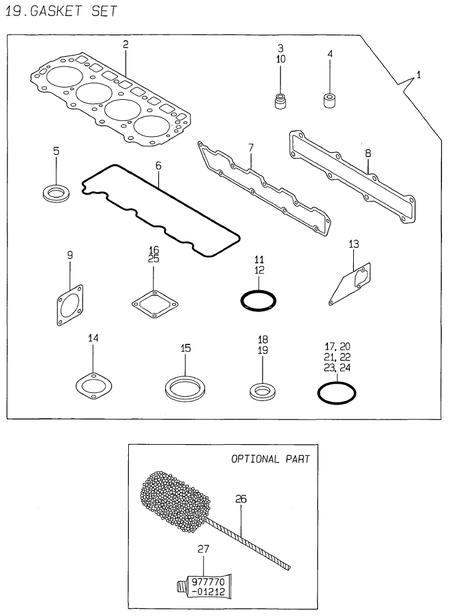 19.GASKET SET

2
3
10
4
1
5
6
7
8
9
16
25
11
12
13
14
15
18
19
17, 20
21, 22
23, 24

OPTIONAL PART
26
27
977770
-01212