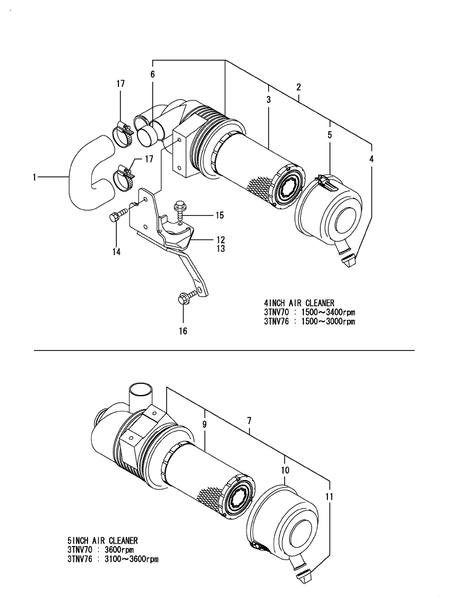 17
6
2
3
5
4
1
17
15
14
12
13
16

4INCH AIR CLEANER
3TNV70 : 1500~3400rpm
3TNV76 : 1500~3000rpm

9
7
10
11

5INCH AIR CLEANER
3TNV70 : 3600rpm
3TNV76 : 3100~3600rpm