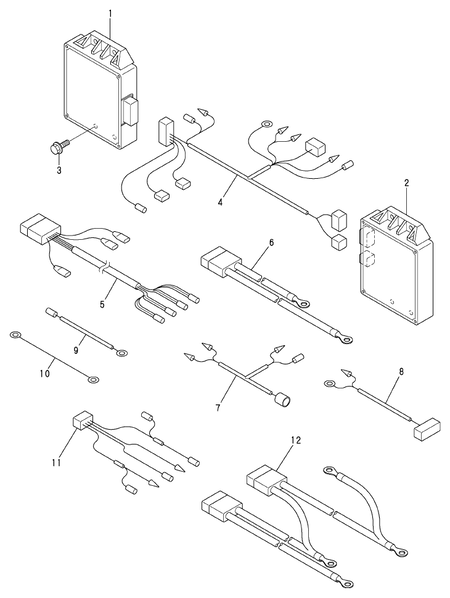 1
3
4
2
6
5
9
10
7
8
11
12