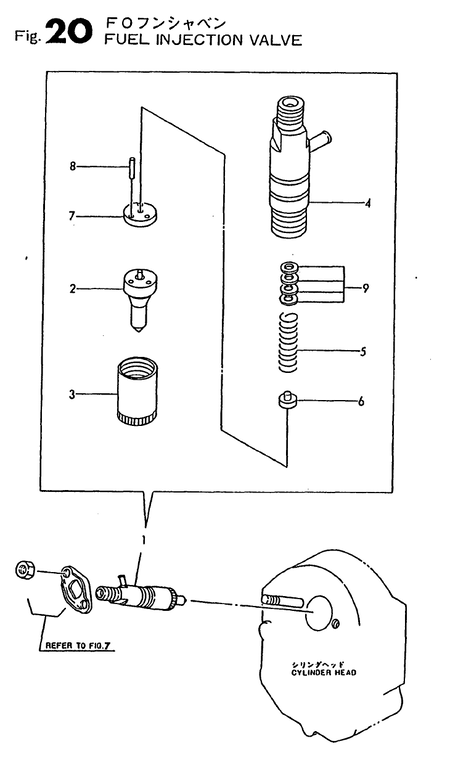 Fig. 20 FOフンシャベン
FUEL INJECTION VALVE

8
7
2
3
4
9
5
6
1

REFER TO FIG.7

シリンダヘッド
CYLINDER HEAD